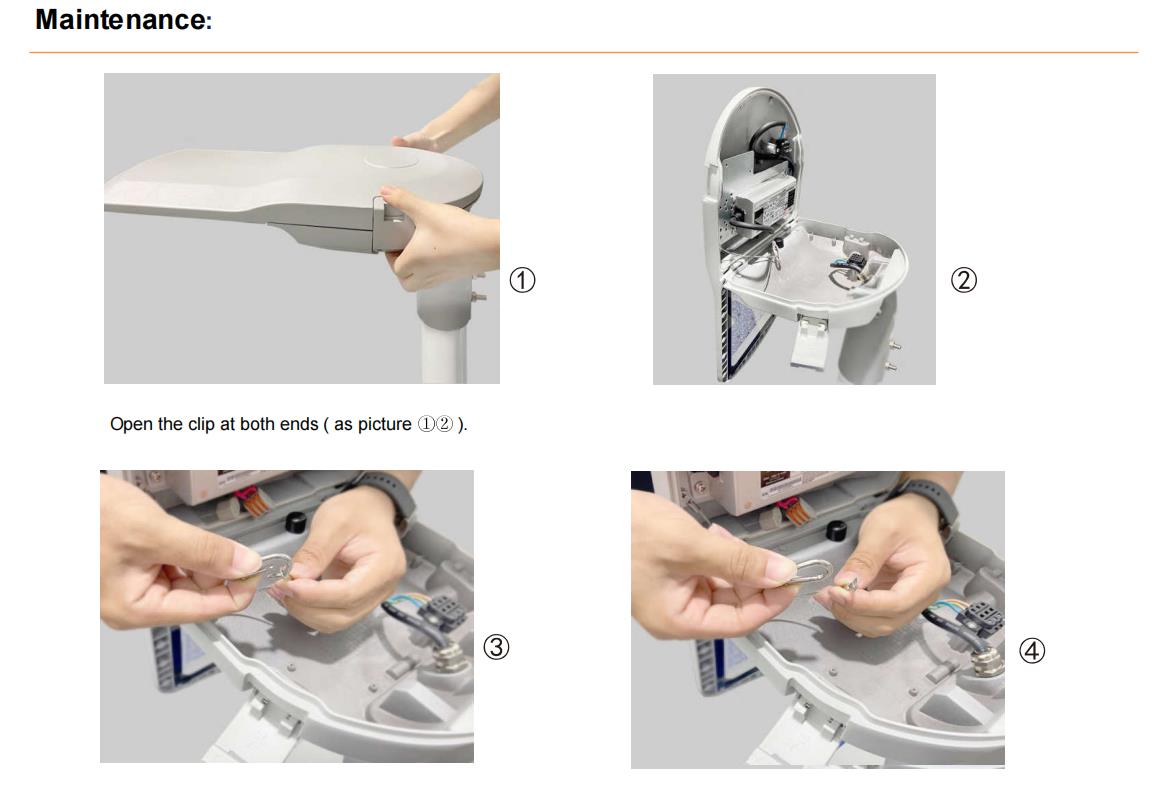 Maintenance:

①

②

Open the clip at both ends ( as picture ①② ).

③

④